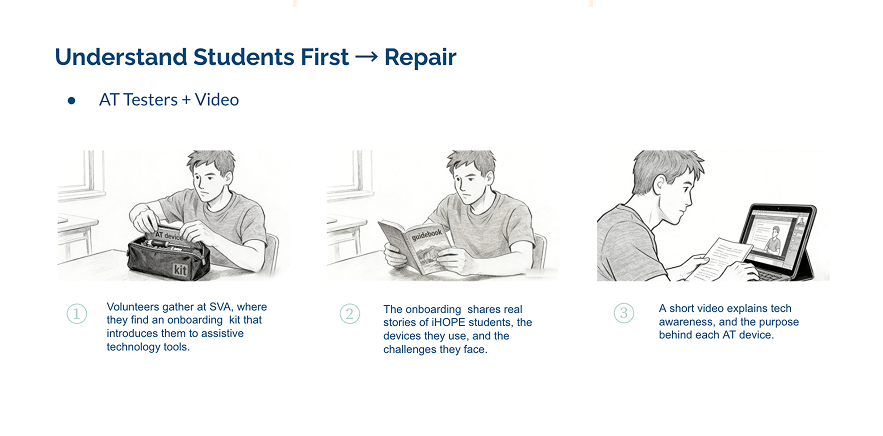 Understand Students First → Repair

● AT Testers + Video

AT device

kit

guidebook

① Volunteers gather at SVA, where they find an onboarding kit that introduces them to assistive technology tools.

② The onboarding shares real stories of iHOPE students, the devices they use, and the challenges they face.

③ A short video explains tech awareness, and the purpose behind each AT device.